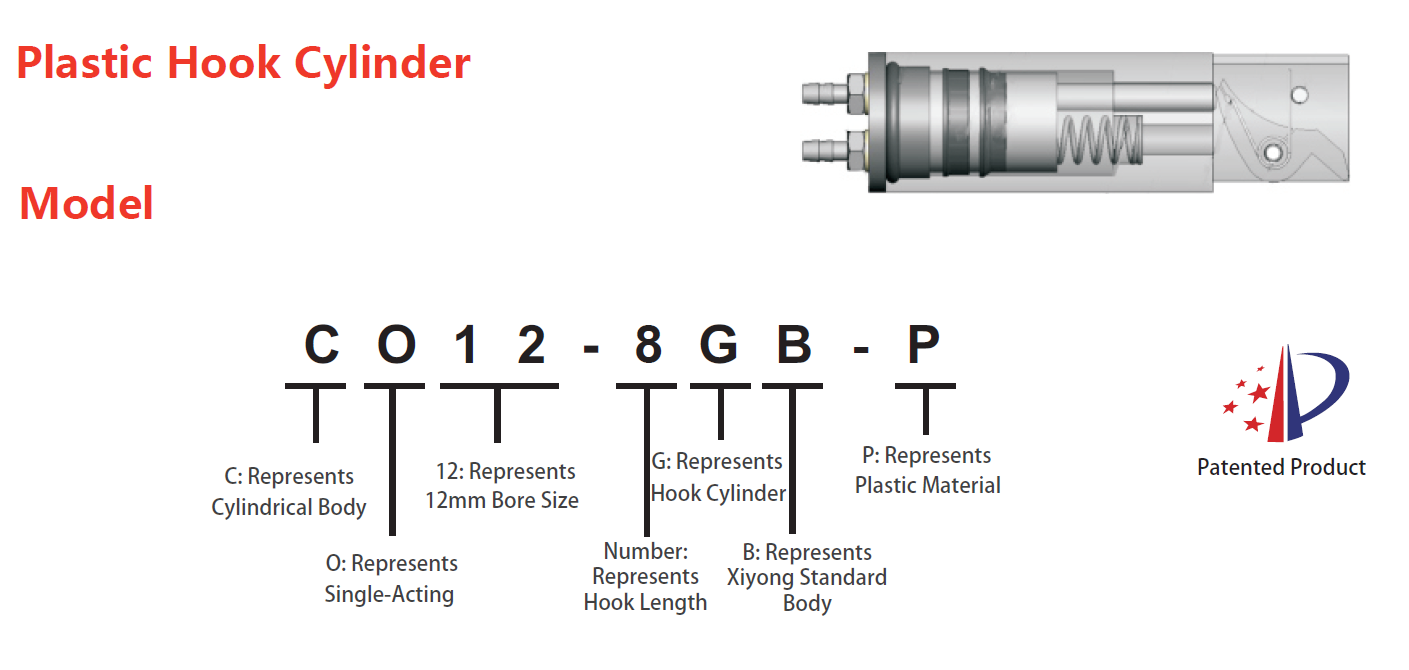 Plastic Hook Cylinder

Model

C O 1 2 - 8 G B - P

C: Represents Cylindrical Body

O: Represents Single-Acting

12: Represents 12mm Bore Size

Number: Represents Hook Length

G: Represents Hook Cylinder

B: Represents Xiyong Standard Body

P: Represents Plastic Material

Patented Product