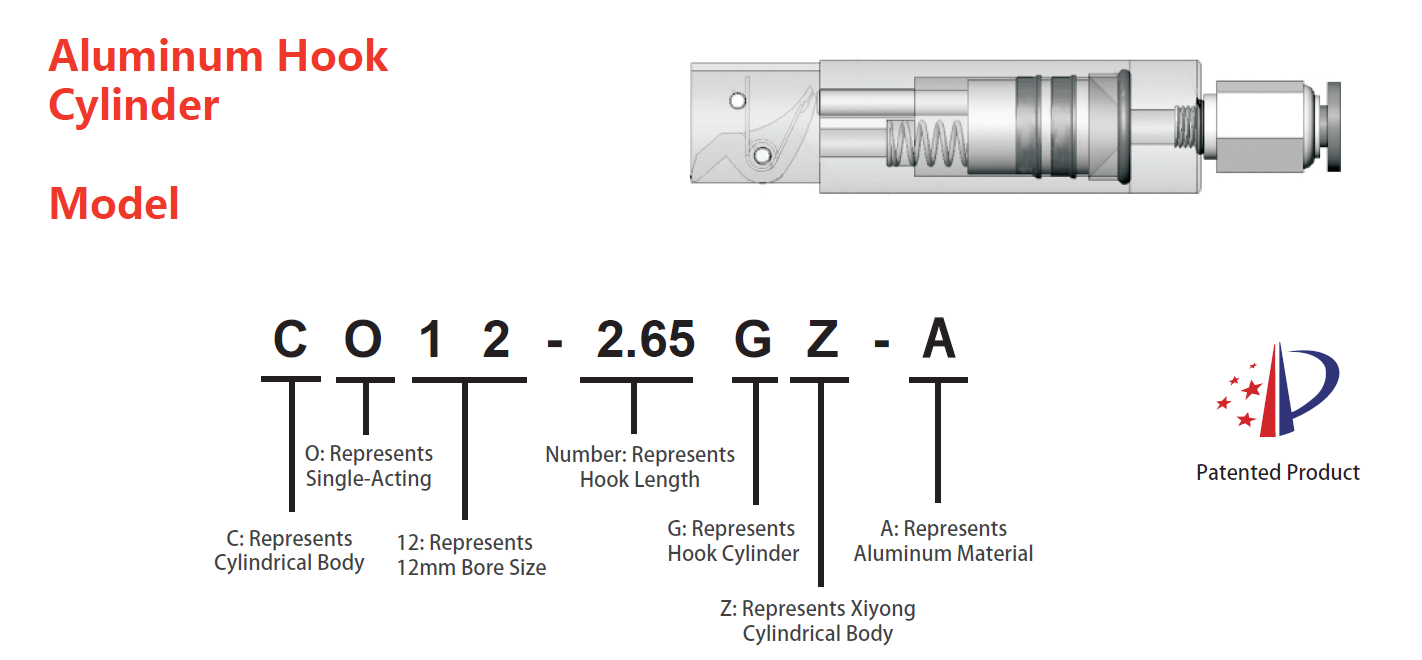 Aluminum Hook Cylinder

Model

C O 1 2 - 2.65 G Z - A

O: Represents Single-Acting

Number: Represents Hook Length

C: Represents Cylindrical Body

12: Represents 12mm Bore Size

G: Represents Hook Cylinder

A: Represents Aluminum Material

Z: Represents Xiyong Cylindrical Body

Patented Product